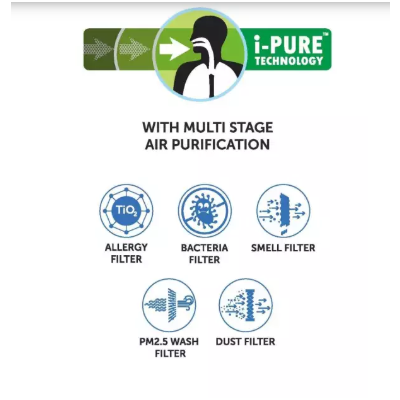 i-PURE™
TECHNOLOGY

WITH MULTI STAGE
AIR PURIFICATION

$TiO_2$

ALLERGY FILTER

BACTERIA FILTER

SMELL FILTER

PM2.5 WASH FILTER

DUST FILTER